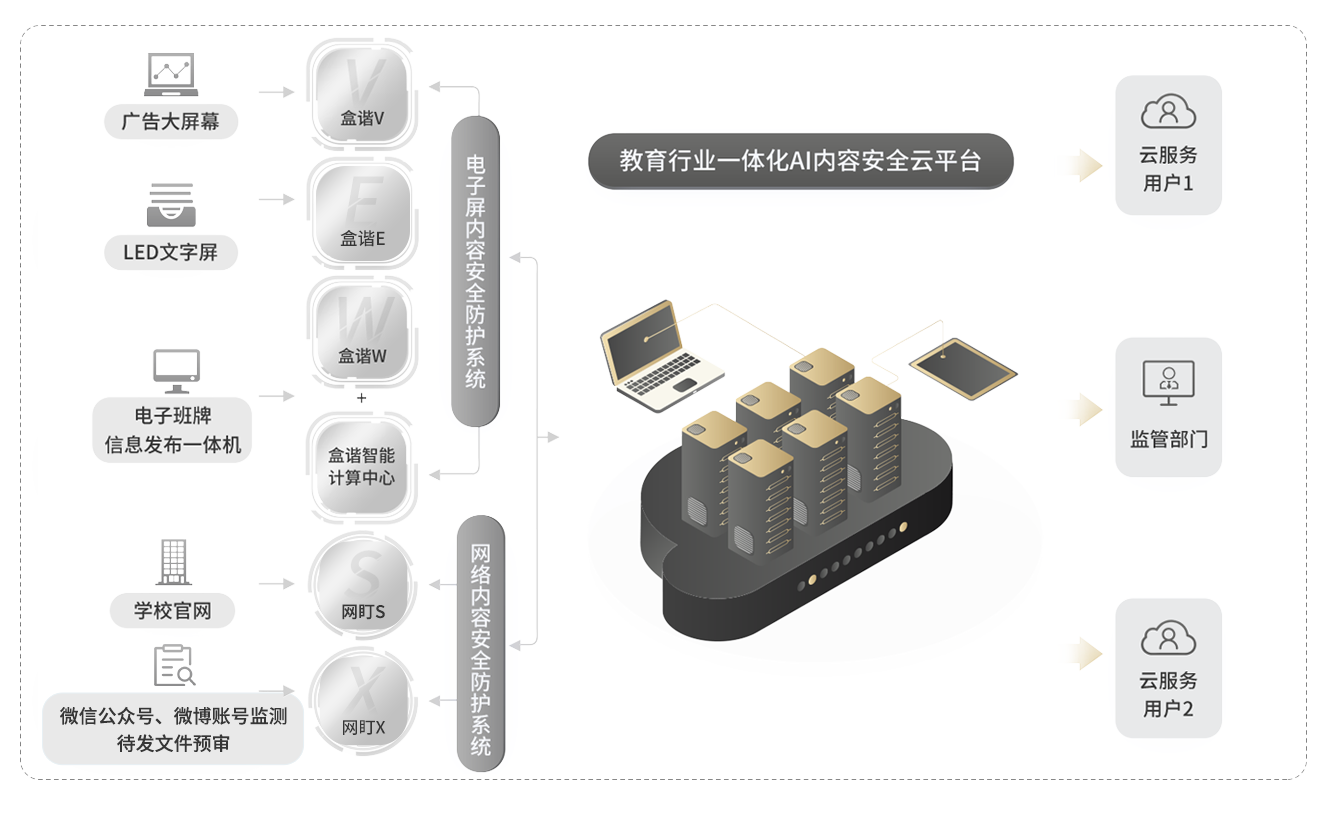 广告大屏幕

LED文字屏

电子班牌
信息发布一体机

学校官网

微信公众号、微博账号监测
待发文件预审

V
盒谐V

E
盒谐E

W
盒谐W

+

盒谐智能
计算中心

S
网盯S

X
网盯X

电子屏内容安全防护系统

网络内容安全防护系统

教育行业一体化AI内容安全云平台

云服务
用户1

监管部门

云服务
用户2